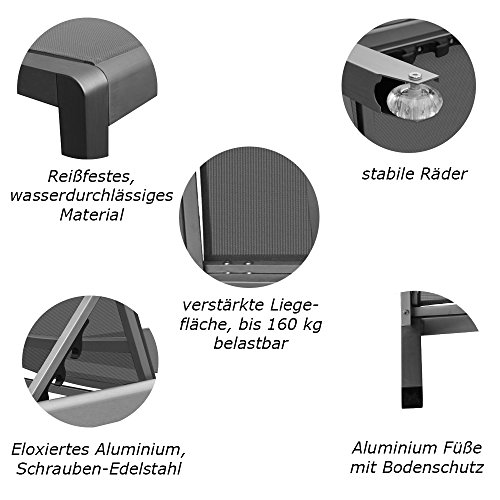 Reißfestes, wasserdurchlässiges Material

stabile Räder

verstärkte Liegefläche, bis 160 kg belastbar

Eloxiertes Aluminium, Schrauben-Edelstahl

Aluminium Füße mit Bodenschutz