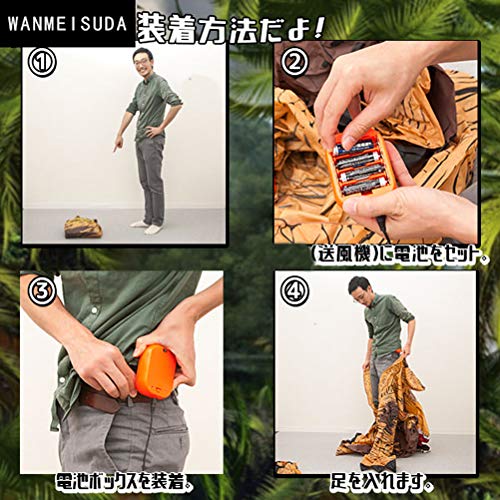 WANMEISUDA

装着方法だよ!

①

②

(送風機)に電池をセット。

③

電池ボックスを装着。

④

足を入れます。