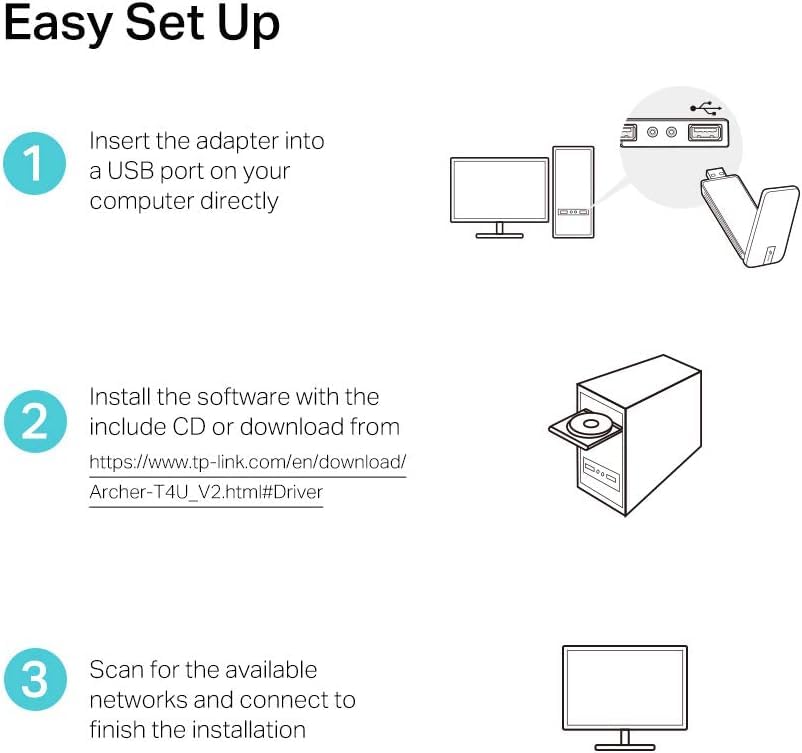 Easy Set Up

1 Insert the adapter into a USB port on your computer directly

2 Install the software with the include CD or download from https://www.tp-link.com/en/download/Archer-T4U_V2.html#Driver

3 Scan for the available networks and connect to finish the installation