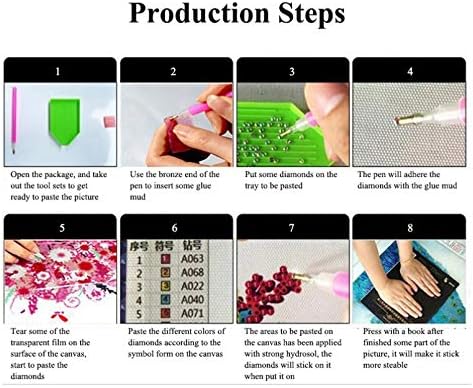 Production Steps

1

Open the package, and take out the tool sets to get ready to paste the picture

2

Use the bronze end of the pen to insert some glue mud

3

Put some diamonds on the tray to be pasted

4

The pen will adhere the diamonds with the glue mud

5

Tear some of the transparent film on the surface of the canvas, start to paste the diamonds

6

| 序号 | 符号 | 钻号 |
|---|---|---|
| 1 | 1 | A063 |
| 2 | 2 | A068 |
| 3 | 3 | A022 |
| 4 | 4 | A040 |
| 5 | 5 | A071 |

Paste the different colors of diamonds according to the symbol form on the canvas

7

The areas to be pasted on the canvas has been applied with strong hydrosol, the diamonds will stick on it when put it on

8

Press with a book after finished some part of the picture, it will make it stick more steable