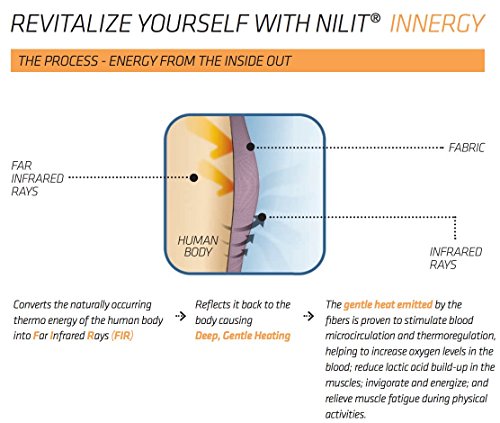 REVITALIZE YOURSELF WITH NILIT® INNERGY

THE PROCESS - ENERGY FROM THE INSIDE OUT

FAR INFRARED RAYS

FABRIC

HUMAN BODY

INFRARED RAYS

Converts the naturally occurring thermo energy of the human body into Far Infrared Rays (FIR)

Reflects it back to the body causing Deep, Gentle Heating

The gentle heat emitted by the fibers is proven to stimulate blood microcirculation and thermoregulation, helping to increase oxygen levels in the blood; reduce lactic acid build-up in the muscles; invigorate and energize; and relieve muscle fatigue during physical activities.