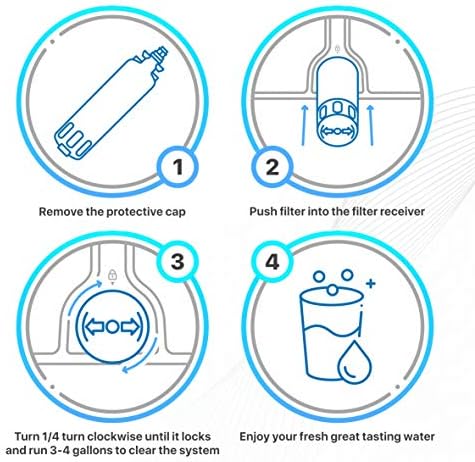 1

Remove the protective cap

2

Push filter into the filter receiver

3

Turn 1/4 turn clockwise until it locks and run 3-4 gallons to clear the system

4

Enjoy your fresh great tasting water