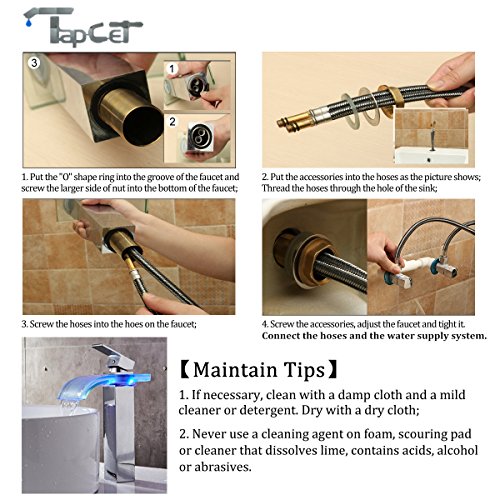 TapCet

3

1

2

1. Put the "O" shape ring into the groove of the faucet and screw the larger side of nut into the bottom of the faucet;

2. Put the accessories into the hoses as the picture shows; Thread the hoses through the hole of the sink;

3. Screw the hoses into the hoes on the faucet;

4. Screw the accessories, adjust the faucet and tight it. Connect the hoses and the water supply system.

【Maintain Tips】

1. If necessary, clean with a damp cloth and a mild cleaner or detergent. Dry with a dry cloth;

2. Never use a cleaning agent on foam, scouring pad or cleaner that dissolves lime, contains acids, alcohol or abrasives.