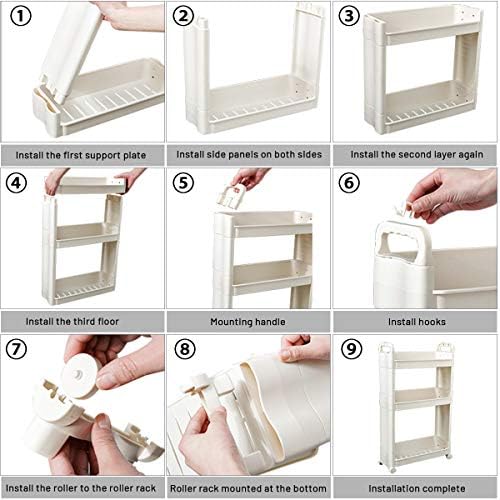 1
Install the first support plate

2
Install side panels on both sides

3
Install the second layer again

4
Install the third floor

5
Mounting handle

6
Install hooks

7
Install the roller to the roller rack

8
Roller rack mounted at the bottom

9
Installation complete