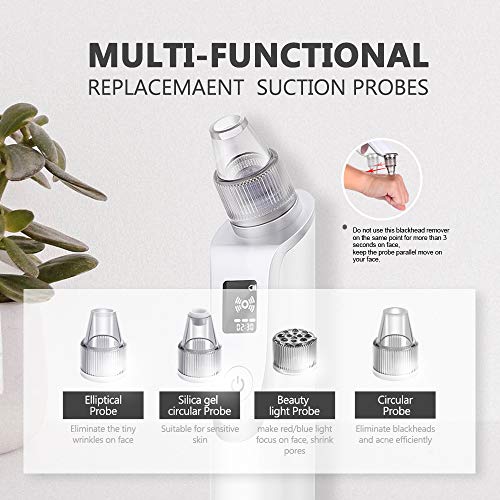 MULTI-FUNCTIONAL
REPLACEMAENT SUCTION PROBES

Do not use this blackhead remover on the same point for more than 3 seconds on face, keep the probe parallel move on your face.

02:30

Elliptical Probe
Eliminate the tiny wrinkles on face

Silica gel circular Probe
Suitable for sensitive skin

Beauty light Probe
make red/blue light focus on face, shrink pores

Circular Probe
Eliminate blackheads and acne efficiently