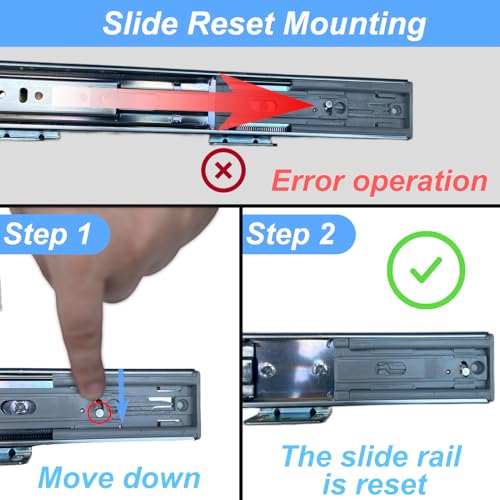 Slide Reset Mounting

Error operation

Step 1

Move down

Step 2

The slide rail is reset