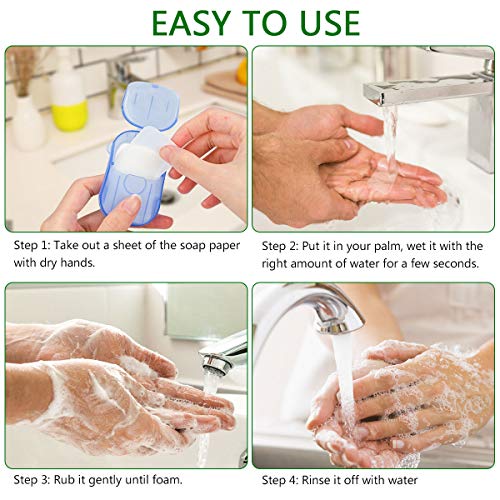 EASY TO USE

Step 1: Take out a sheet of the soap paper with dry hands.

Step 2: Put it in your palm, wet it with the right amount of water for a few seconds.

Step 3: Rub it gently until foam.

Step 4: Rinse it off with water