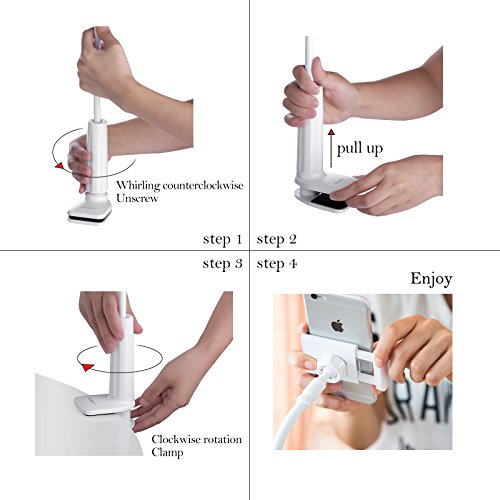 Whirling counterclockwise
Unscrew

step 1

pull up

step 2

step 3

Clockwise rotation
Clamp

step 4

Enjoy