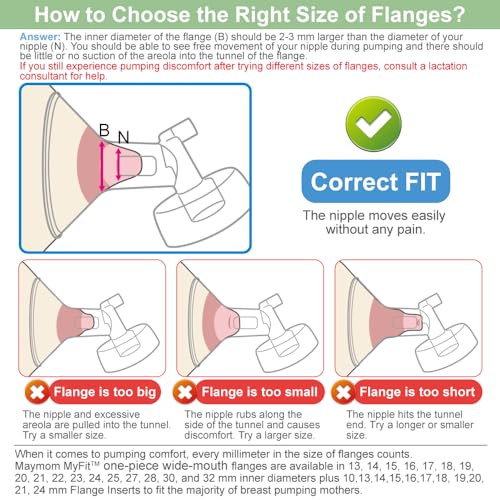 How to Choose the Right Size of Flanges?

Answer: The inner diameter of the flange (B) should be 2-3 mm larger than the diameter of your nipple (N). You should be able to see free movement of your nipple during pumping and there should be little or no suction of the areola into the tunnel of the flange.
If you still experience pumping discomfort after trying different sizes of flanges, consult a lactation consultant for help.

B N

Correct FIT

The nipple moves easily without any pain.

Flange is too big

The nipple and excessive areola are pulled into the tunnel. Try a smaller size.

Flange is too small

The nipple rubs along the side of the tunnel and causes discomfort. Try a larger size.

Flange is too short

The nipple hits the tunnel end. Try a longer or smaller size.

When it comes to pumping comfort, every millimeter in the size of flanges counts. Maymom MyFit™ one-piece wide-mouth flanges are available in 13, 14, 15, 16, 17, 18, 19, 20, 21, 22, 23, 24, 25, 27, 28, 30, and 32 mm inner diameters plus 10,13,14,15,16,17,18, 19,20, 21, 24 mm Flange Inserts to fit the majority of breast pumping mothers.