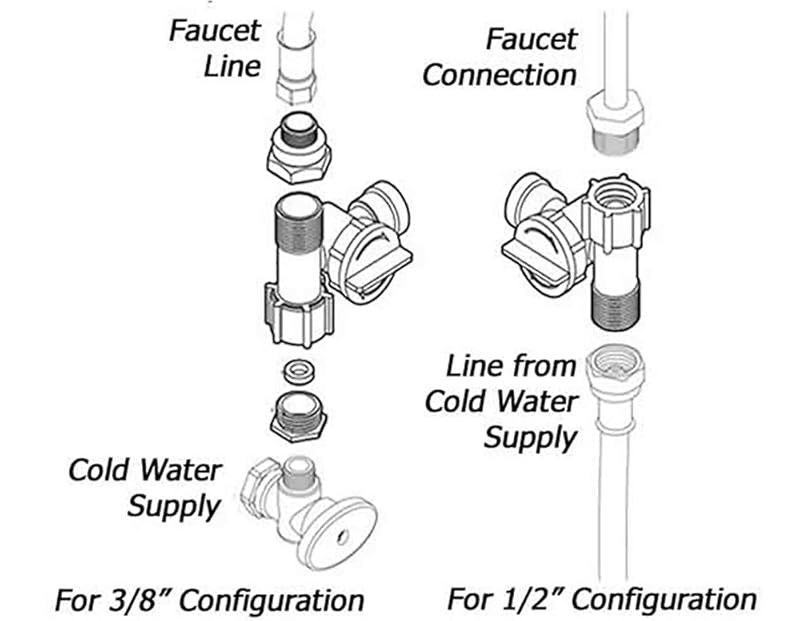 Faucet Line

Cold Water Supply

For 3/8” Configuration

Faucet Connection

Line from Cold Water Supply

For 1/2” Configuration