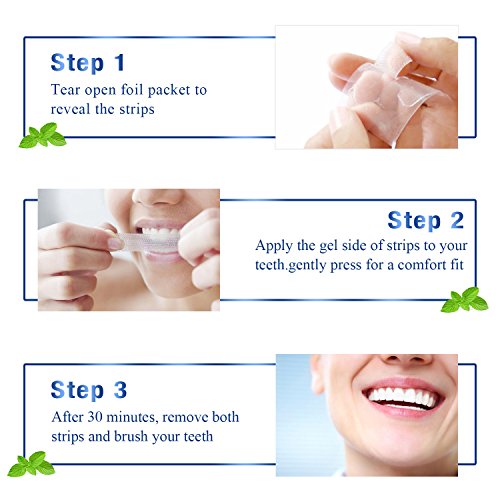 Step 1
Tear open foil packet to reveal the strips

Step 2
Apply the gel side of strips to your teeth.gently press for a comfort fit

Step 3
After 30 minutes, remove both strips and brush your teeth