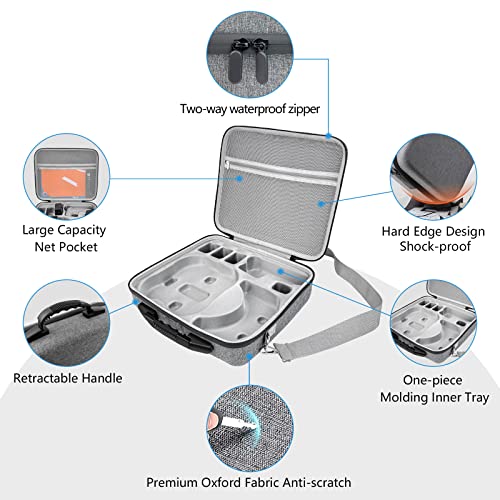 Two-way waterproof zipper

Large Capacity
Net Pocket

Hard Edge Design
Shock-proof

Retractable Handle

One-piece
Molding Inner Tray

Premium Oxford Fabric Anti-scratch