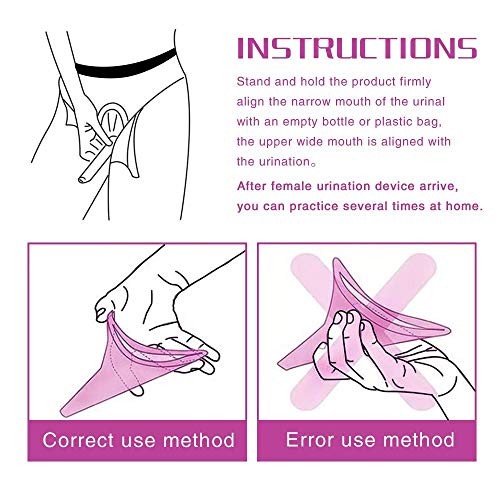 INSTRUCTIONS

Stand and hold the product firmly align the narrow mouth of the urinal with an empty bottle or plastic bag, the upper wide mouth is aligned with the urination。

After female urination device arrive, you can practice several times at home.

Correct use method

Error use method