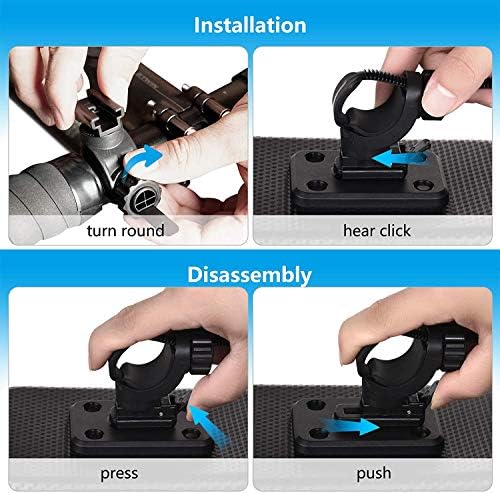 Installation

turn round

hear click

Disassembly

press

push