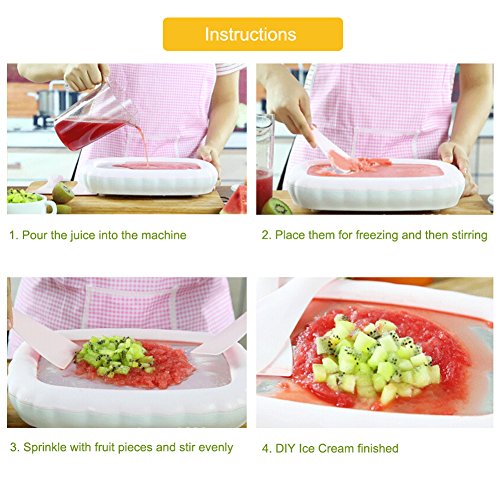 Instructions

1. Pour the juice into the machine

2. Place them for freezing and then stirring

3. Sprinkle with fruit pieces and stir evenly

4. DIY Ice Cream finished