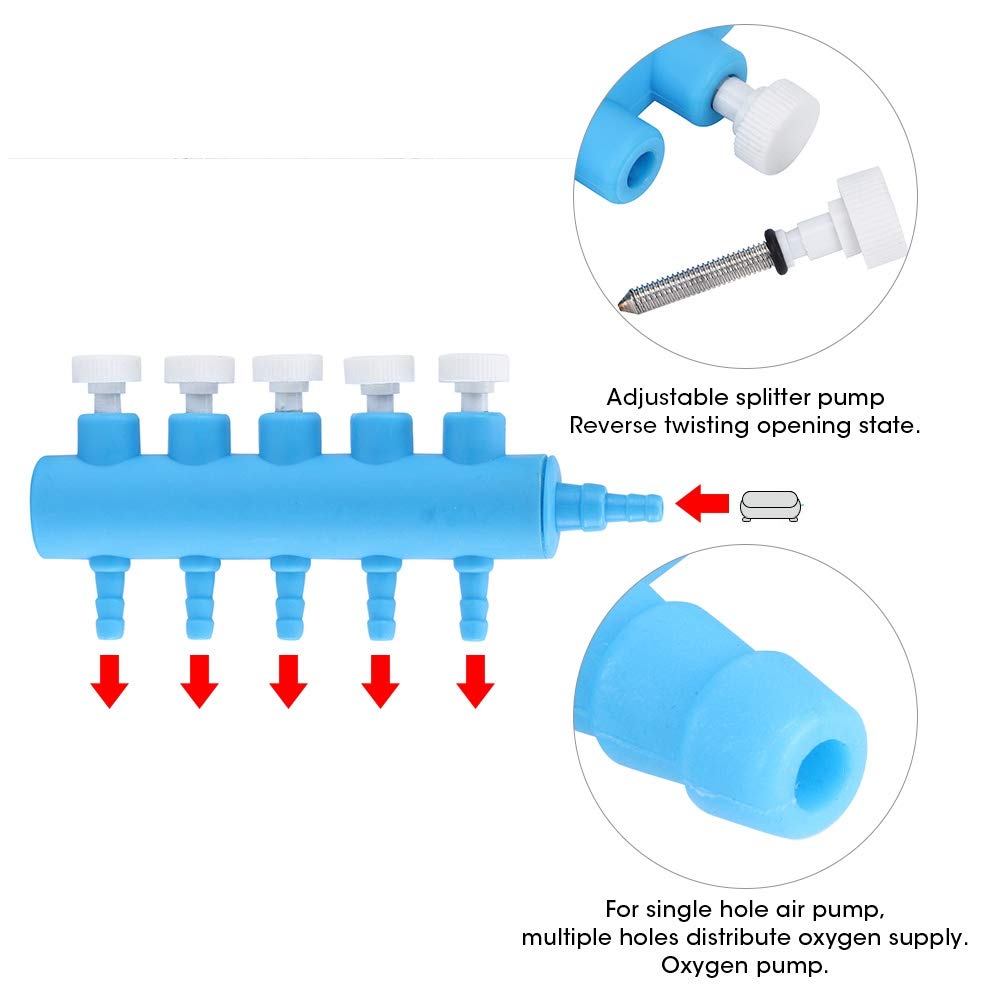 Adjustable splitter pump
Reverse twisting opening state.

For single hole air pump,
multiple holes distribute oxygen supply.
Oxygen pump.