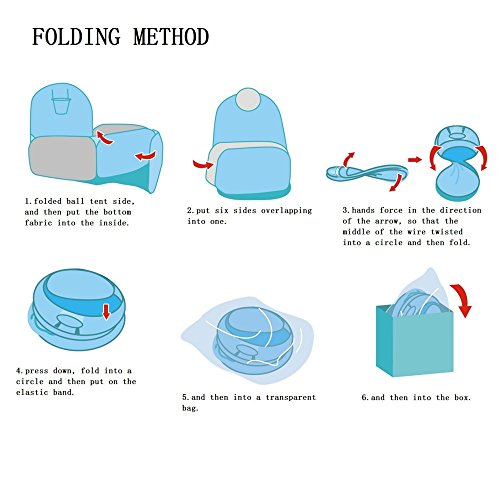 FOLDING METHOD

1.folded ball tent side, and then put the bottom fabric into the inside.

2.put six sides overlapping into one.

3.hands force in the direction of the arrow, so that the middle of the wire twisted into a circle and then fold.

4.press down, fold into a circle and then put on the elastic band.

5.and then into a transparent bag.

6.and then into the box.