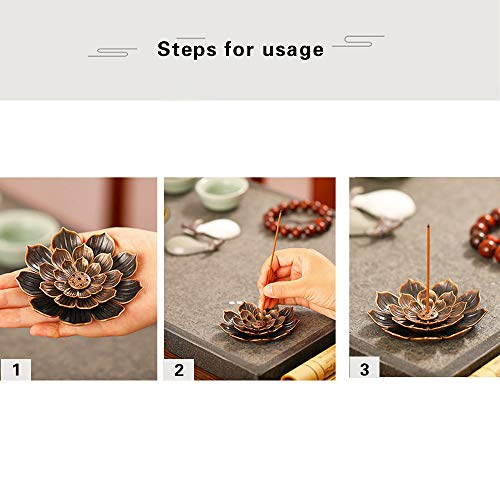 Steps for usage

1

2

3