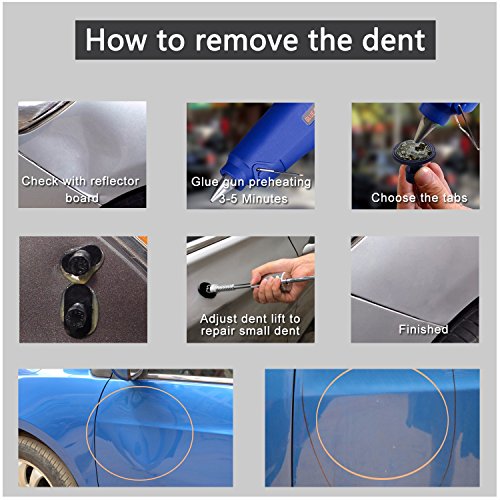 How to remove the dent

Check with reflector board

Glue gun preheating 3-5 Minutes

Choose the tabs

Adjust dent lift to repair small dent

Finished