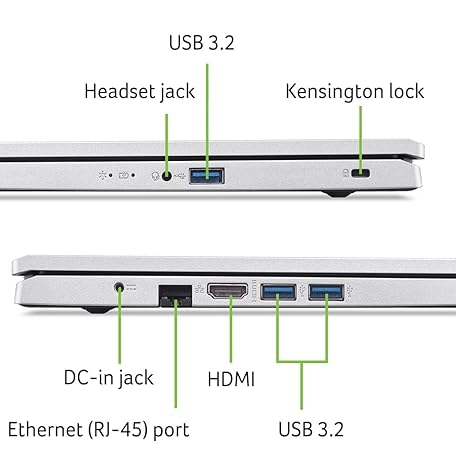 USB 3.2

Headset jack

Kensington lock

DC-in jack

HDMI

Ethernet (RJ-45) port

USB 3.2