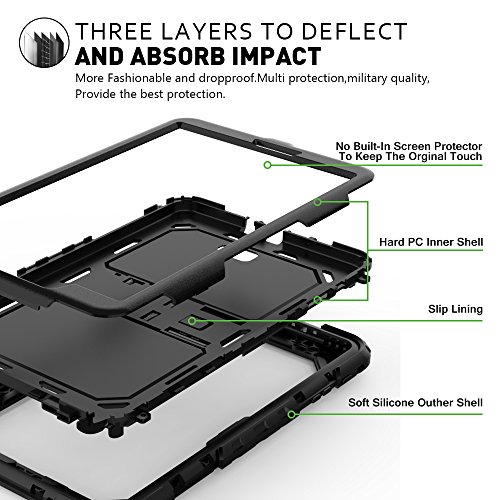 THREE LAYERS TO DEFLECT
AND ABSORB IMPACT

More Fashionable and dropproof.Multi protection,military quality, Provide the best protection.

No Built-In Screen Protector
To Keep The Orginal Touch

Hard PC Inner Shell

Slip Lining

Soft Silicone Outher Shell