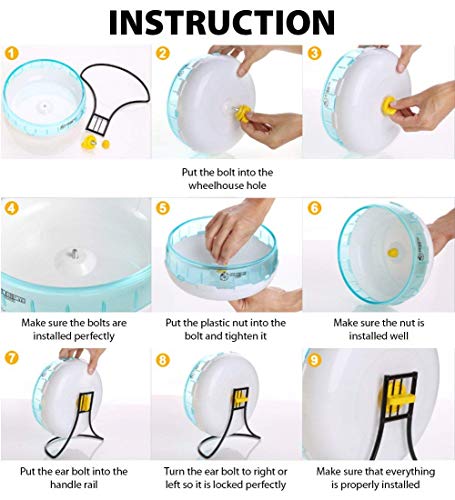 INSTRUCTION

1

2

3

Put the bolt into the wheelhouse hole

4

5

6

Make sure the bolts are installed perfectly

Put the plastic nut into the bolt and tighten it

Make sure the nut is installed well

7

8

9

Put the ear bolt into the handle rail

Turn the ear bolt to right or left so it is locked perfectly

Make sure that everything is properly installed