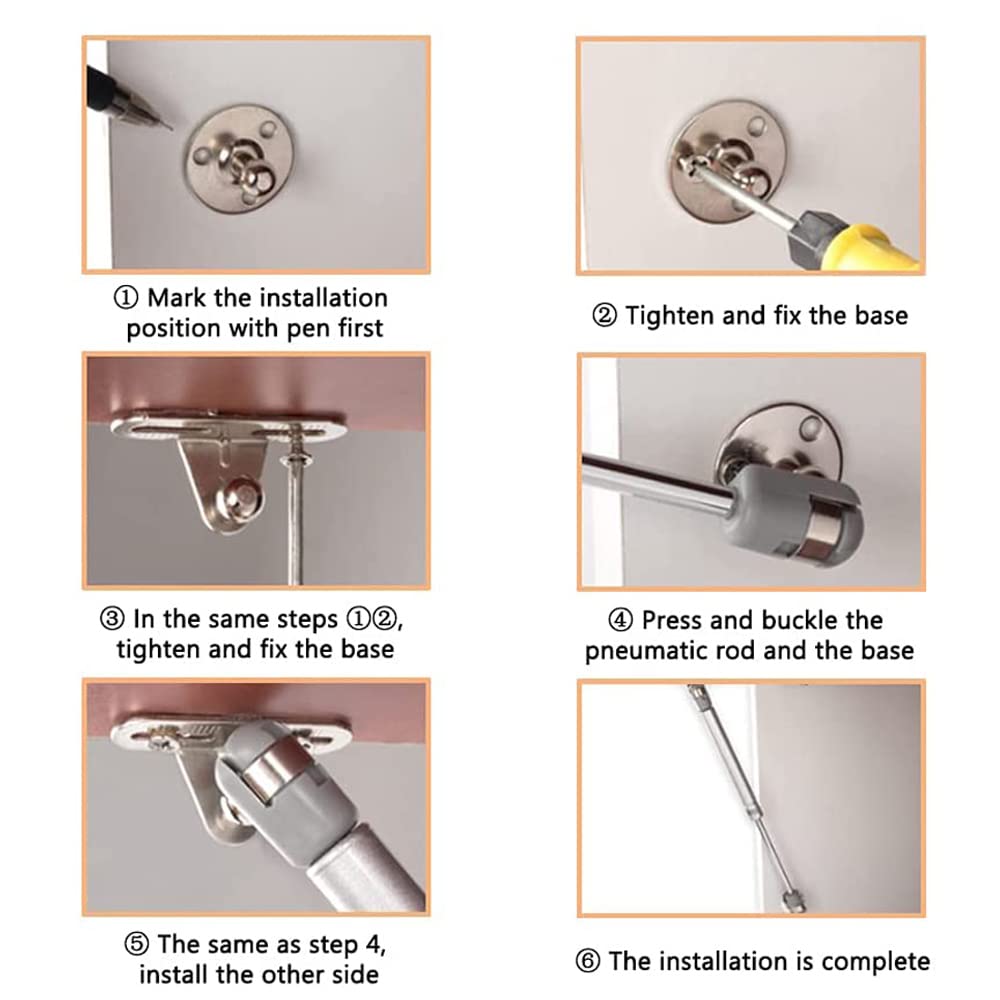 ① Mark the installation position with pen first

② Tighten and fix the base

③ In the same steps ①②, tighten and fix the base

④ Press and buckle the pneumatic rod and the base

⑤ The same as step 4, install the other side

⑥ The installation is complete