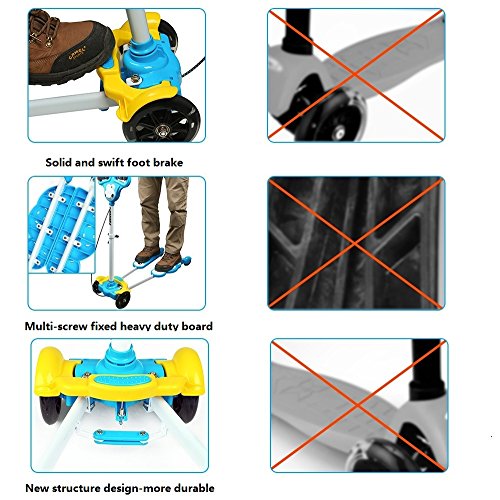 CAMEL

Solid and swift foot brake

Multi-screw fixed heavy duty board

New structure design-more durable