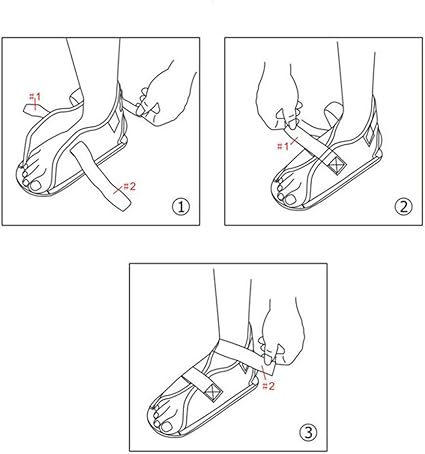 #1

#2

①

#1

②

#2

③