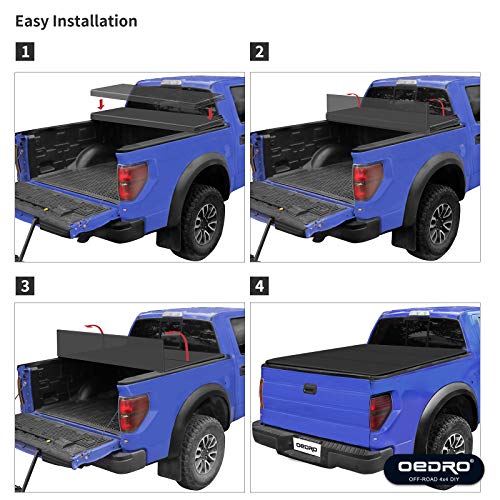 Easy Installation

1

2

3

4

OEDRO

OEDRO®
OFF-ROAD 4x4 DIY