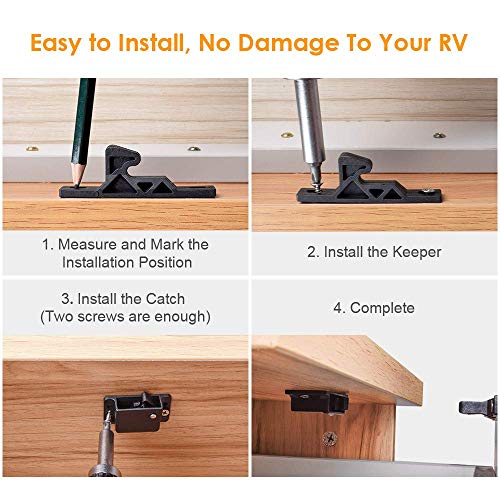 Easy to Install, No Damage To Your RV

1. Measure and Mark the Installation Position

2. Install the Keeper

3. Install the Catch (Two screws are enough)

4. Complete