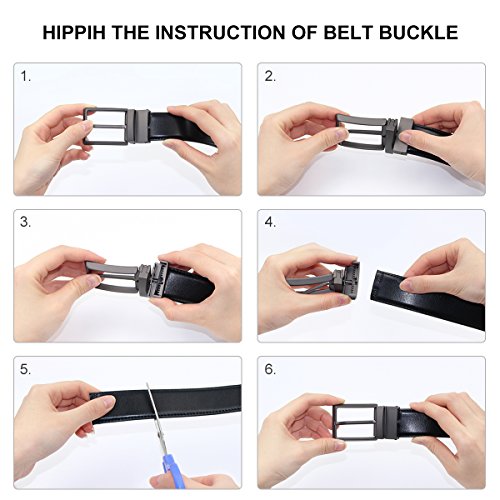 HIPPIH THE INSTRUCTION OF BELT BUCKLE

1.

2.

3.

4.

5.

6.