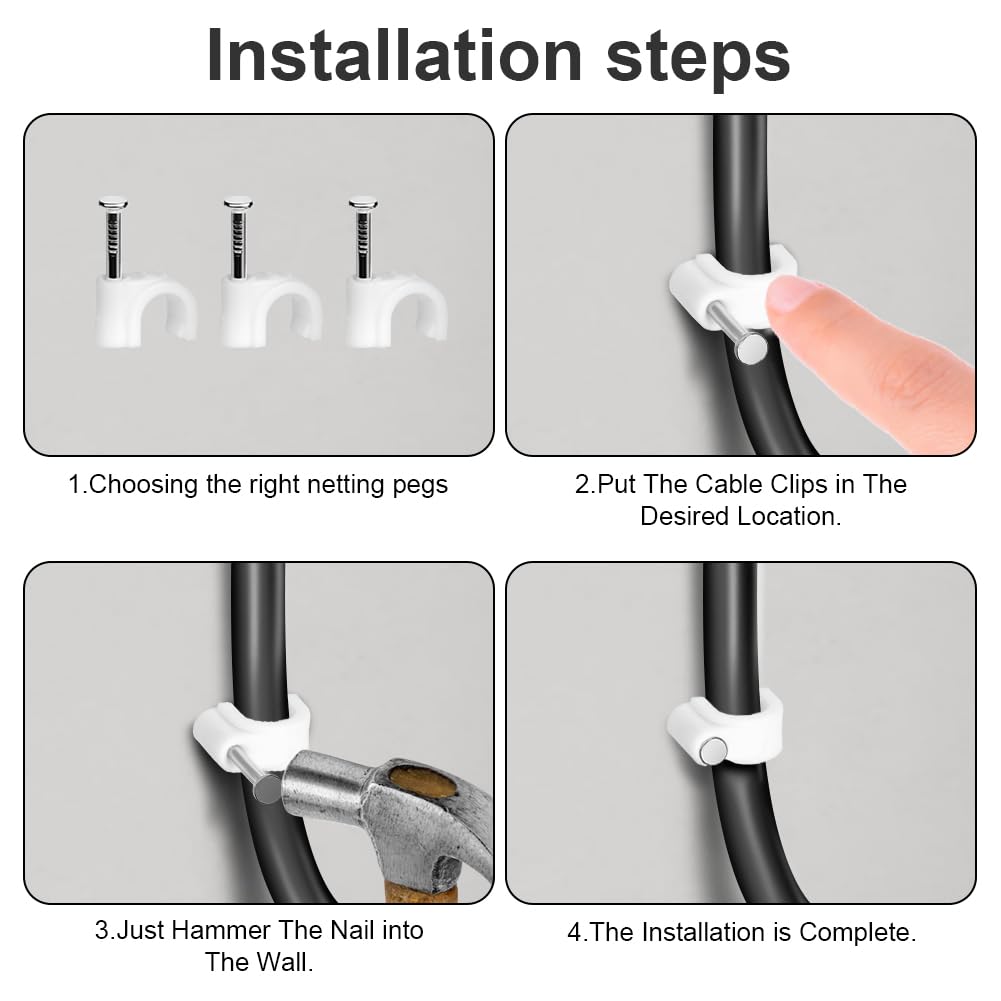 Installation steps

1.Choosing the right netting pegs

2.Put The Cable Clips in The Desired Location.

3.Just Hammer The Nail into The Wall.

4.The Installation is Complete.