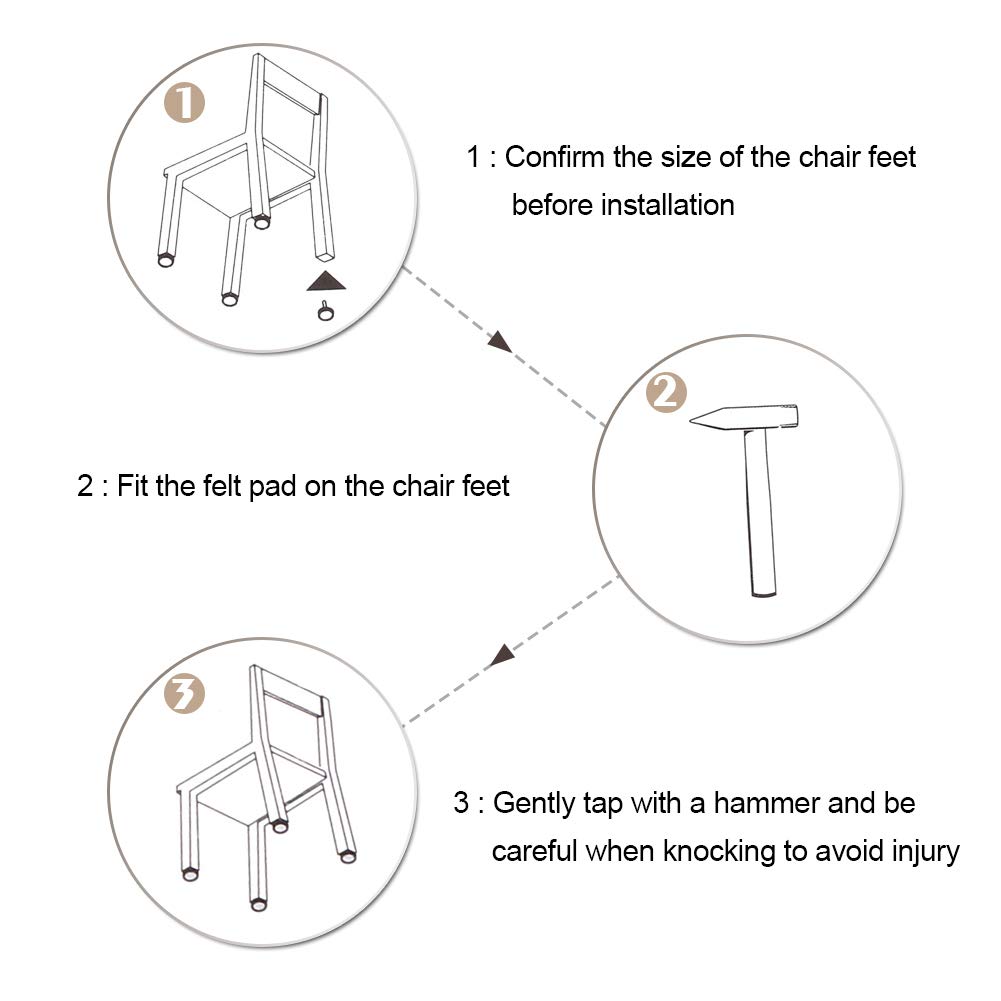 1

1 : Confirm the size of the chair feet before installation

2

2 : Fit the felt pad on the chair feet

3

3 : Gently tap with a hammer and be careful when knocking to avoid injury