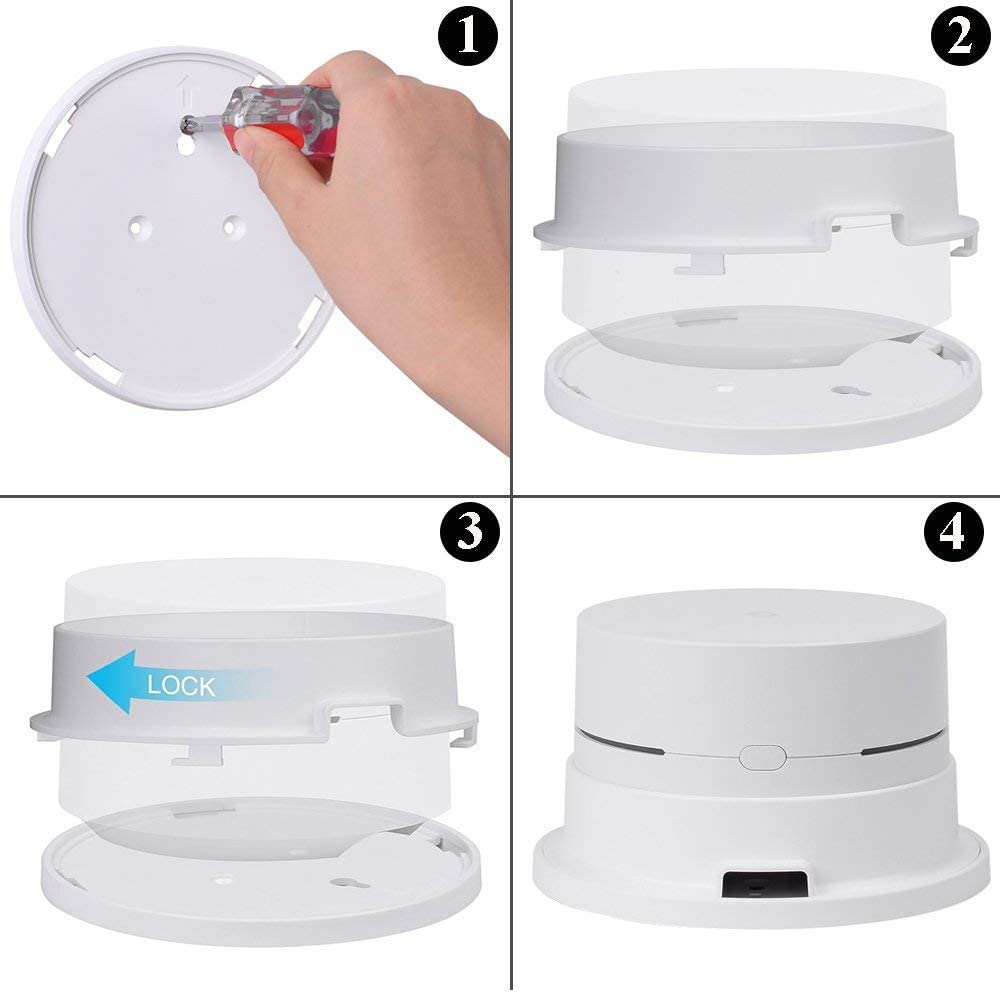 1

2

3

LOCK

4