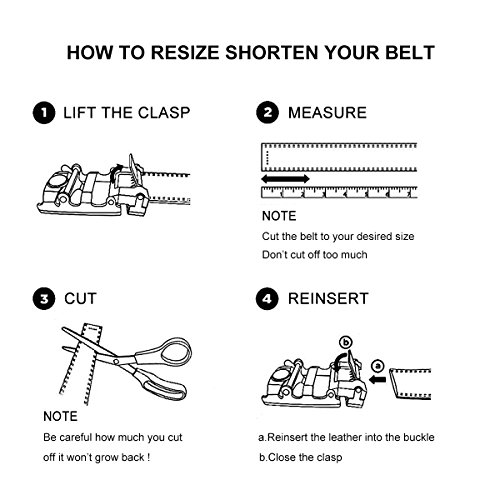 HOW TO RESIZE SHORTEN YOUR BELT

1 LIFT THE CLASP

2 MEASURE

NOTE

Cut the belt to your desired size

Don't cut off too much

3 CUT

NOTE

Be careful how much you cut off it won't grow back !

4 REINSERT

b

a

a.Reinsert the leather into the buckle

b.Close the clasp