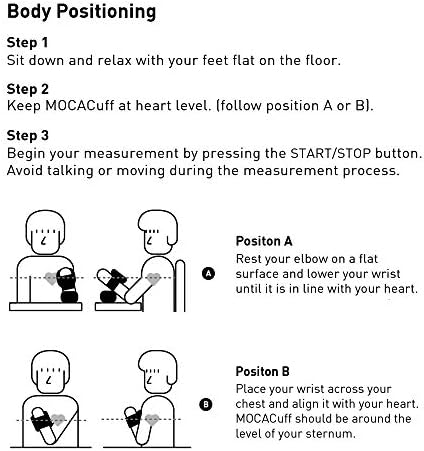 Body Positioning

Step 1
Sit down and relax with your feet flat on the floor.

Step 2
Keep MOCACuff at heart level. (follow position A or B).

Step 3
Begin your measurement by pressing the START/STOP button. Avoid talking or moving during the measurement process.

A

Positon A
Rest your elbow on a flat surface and lower your wrist until it is in line with your heart.

B

Positon B
Place your wrist across your chest and align it with your heart. MOCACuff should be around the level of your sternum.