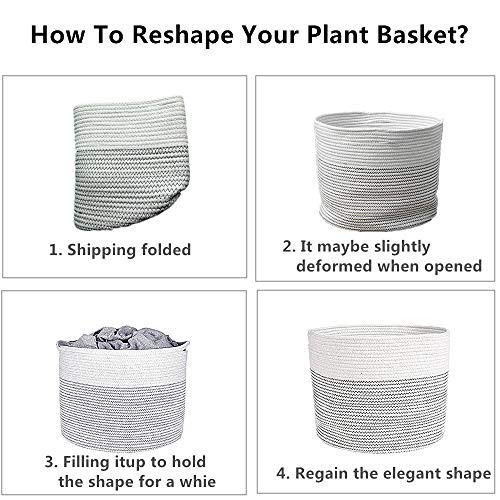 How To Reshape Your Plant Basket?

1. Shipping folded

2. It maybe slightly deformed when opened

3. Filling itup to hold the shape for a whie

4. Regain the elegant shape