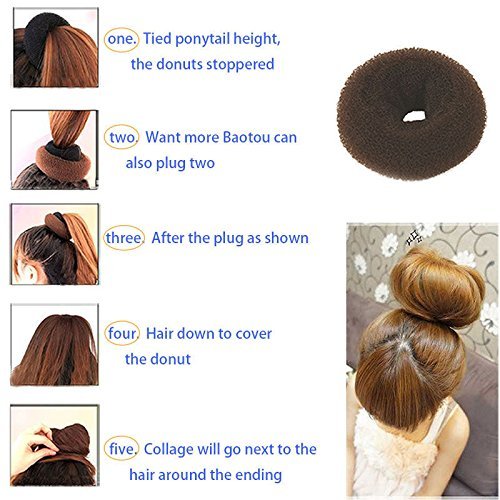 one. Tied ponytail height, the donuts stoppered

two. Want more Baotou can also plug two

three. After the plug as shown

four. Hair down to cover the donut

five. Collage will go next to the hair around the ending