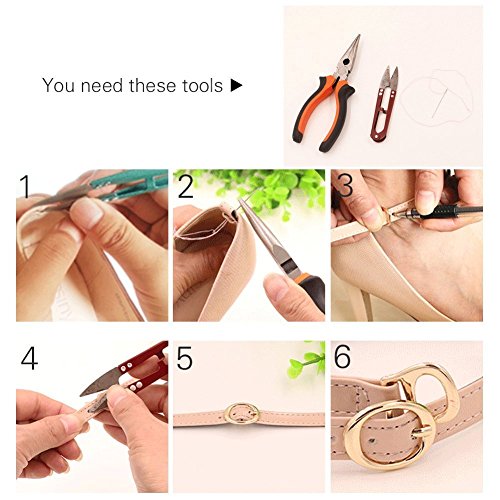 You need these tools ▶

1

2

3

4

5

6