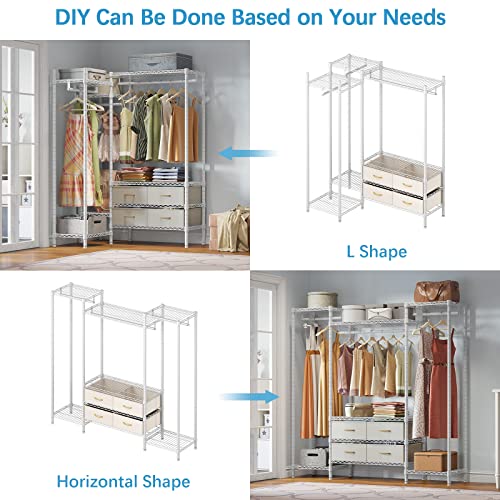 DIY Can Be Done Based on Your Needs

L Shape

Horizontal Shape