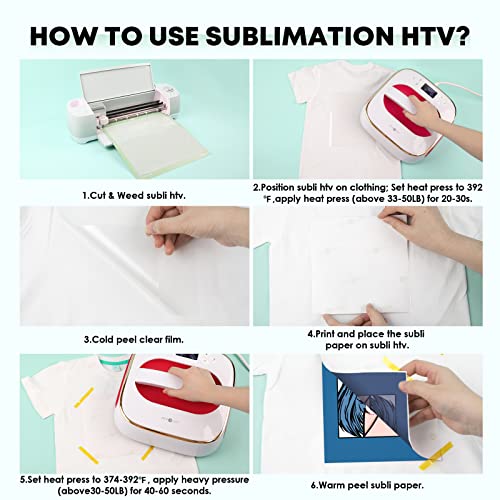 HOW TO USE SUBLIMATION HTV?

1.Cut & Weed subli htv.

2.Position subli htv on clothing; Set heat press to 392 °F ,apply heat press (above 33-50LB) for 20-30s.

3.Cold peel clear film.

4.Print and place the subli paper on subli htv.

5.Set heat press to 374-392°F , apply heavy pressure (above30-50LB) for 40-60 seconds.

6.Warm peel subli paper.