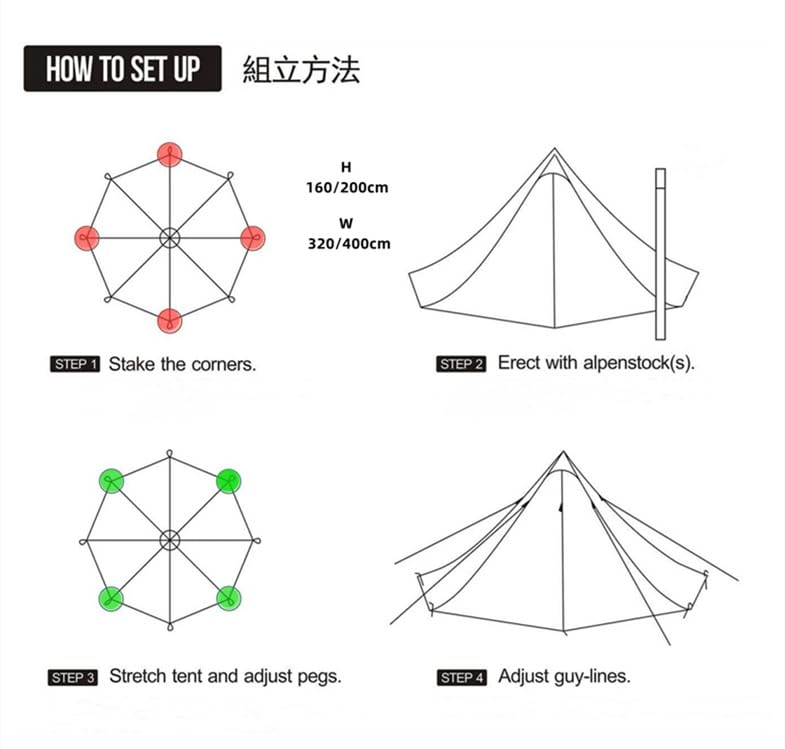 HOW TO SET UP 組立方法

H
160/200cm

W
320/400cm

STEP 1 Stake the corners.

STEP 2 Erect with alpenstock(s).

STEP 3 Stretch tent and adjust pegs.

STEP 4 Adjust guy-lines.