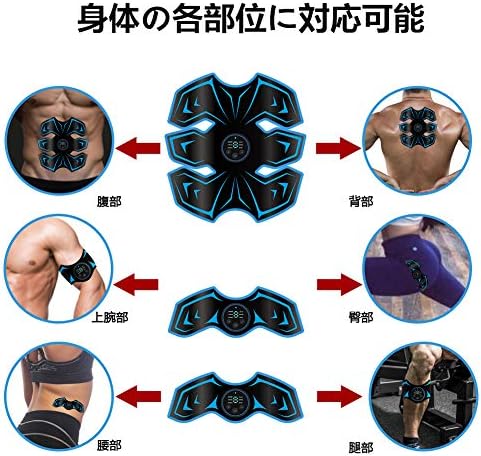 身体の各部位に対応可能

腹部

背部

上腕部

臀部

腰部

腿部