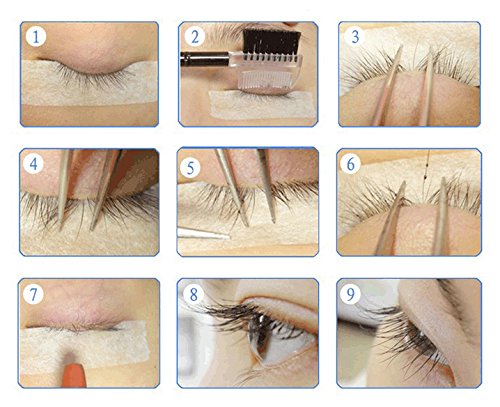 1

2

3

4

5

6

7

8

9