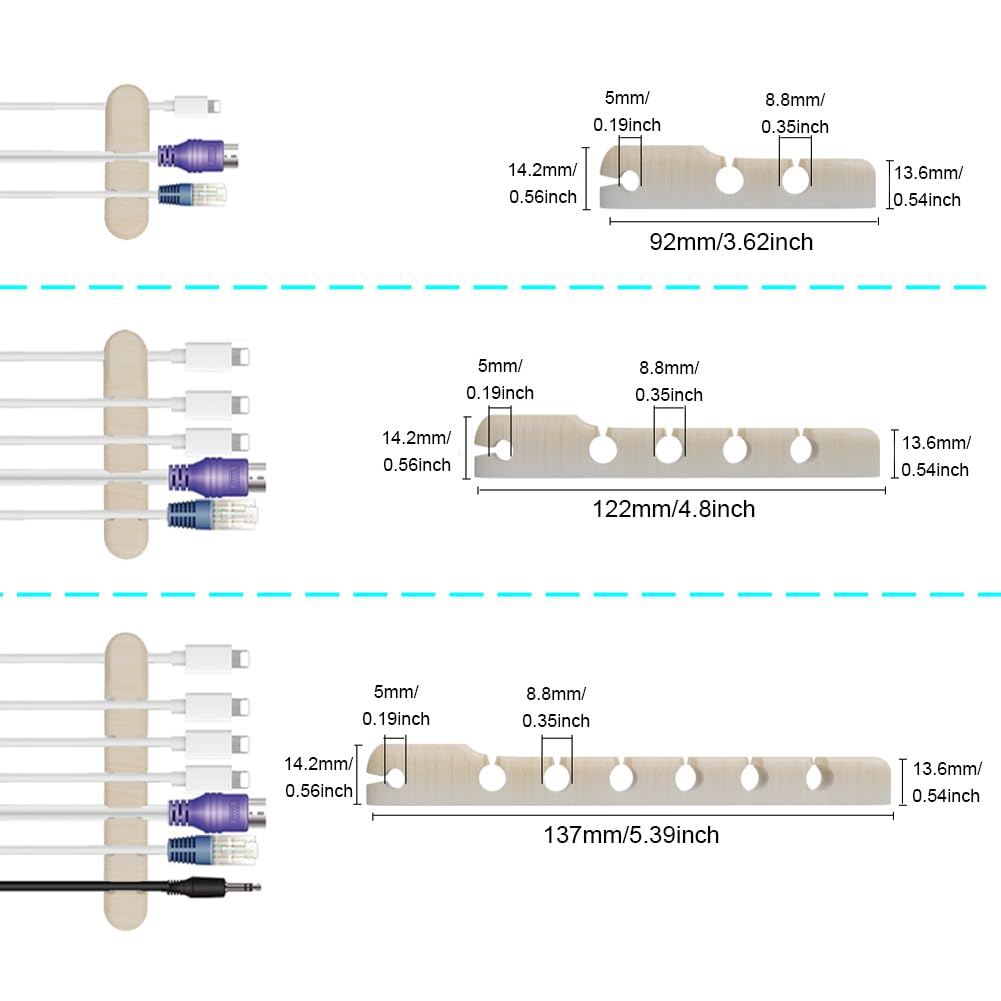 5mm/
0.19inch

8.8mm/
0.35inch

14.2mm/
0.56inch

13.6mm/
0.54inch

92mm/3.62inch

5mm/
0.19inch

8.8mm/
0.35inch

14.2mm/
0.56inch

13.6mm/
0.54inch

122mm/4.8inch

5mm/
0.19inch

8.8mm/
0.35inch

14.2mm/
0.56inch

13.6mm/
0.54inch

137mm/5.39inch