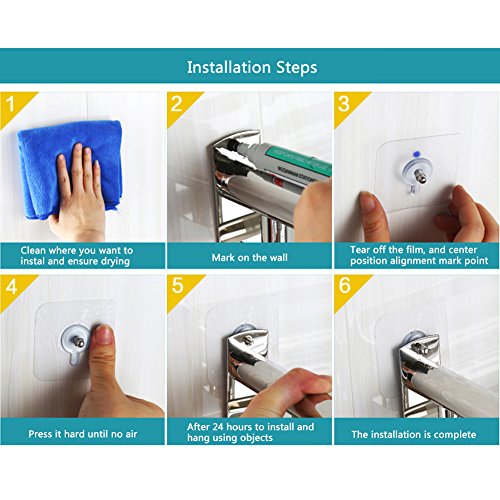 Installation Steps

1
Clean where you want to instal and ensure drying

2
Mark on the wall

3
Tear off the film, and center position alignment mark point

4
Press it hard until no air

5
After 24 hours to install and hang using objects

6
The installation is complete