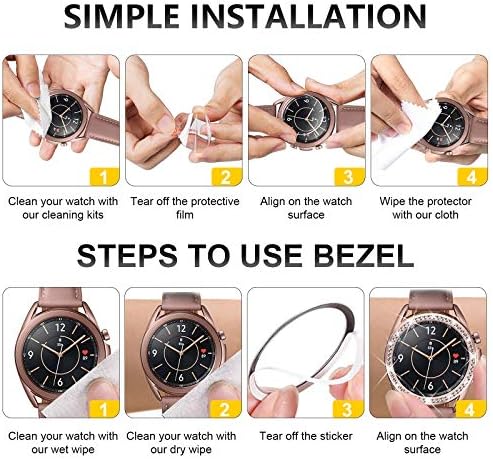 SIMPLE INSTALLATION

1
Clean your watch with our cleaning kits

2
Tear off the protective film

3
Align on the watch surface

4
Wipe the protector with our cloth

STEPS TO USE BEZEL

12
9
6
1
Clean your watch with our wet wipe

12
9
6
2
Clean your watch with our dry wipe

3
Tear off the sticker

12
9
6
4
Align on the watch surface