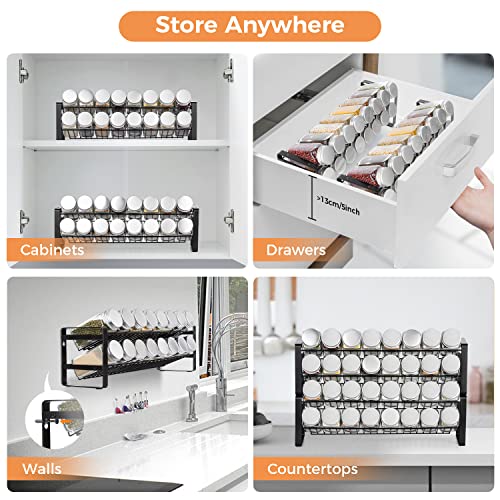 Store Anywhere

Cabinets

>13cm/5inch

Drawers

Walls

Countertops