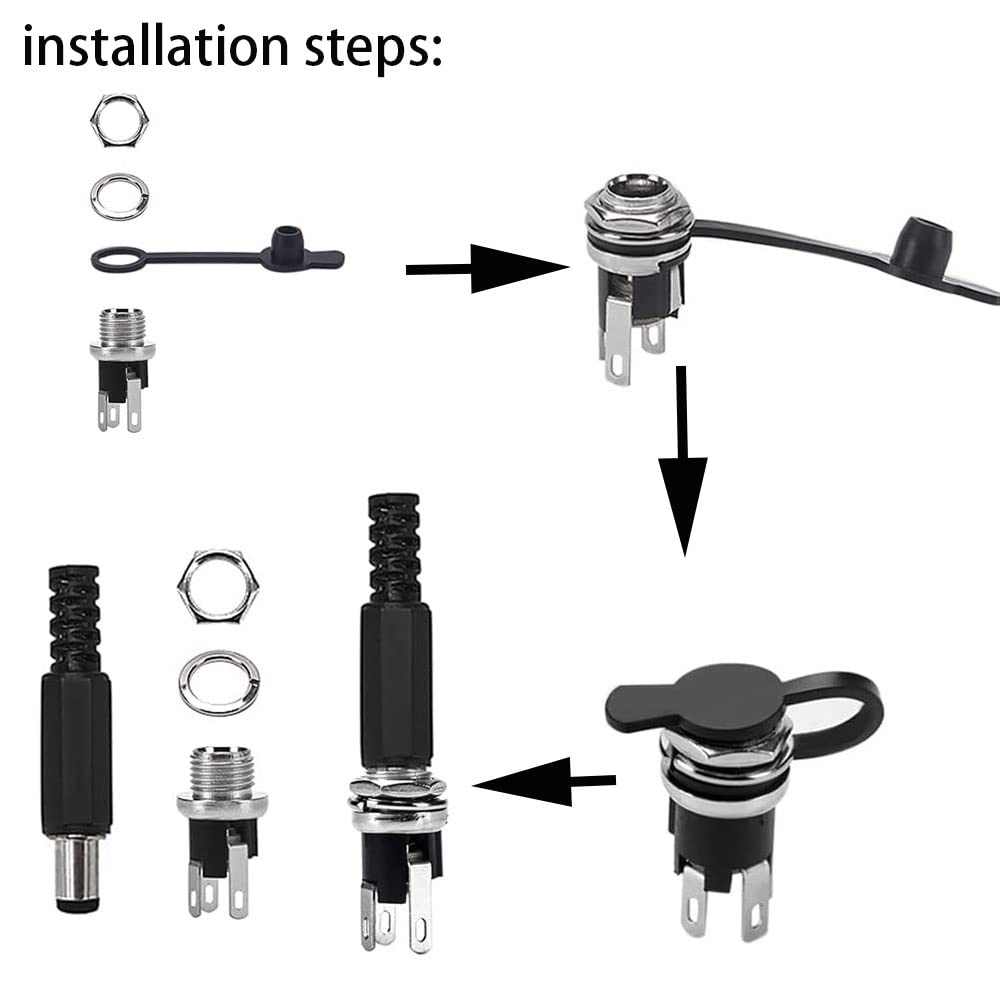 installation steps: